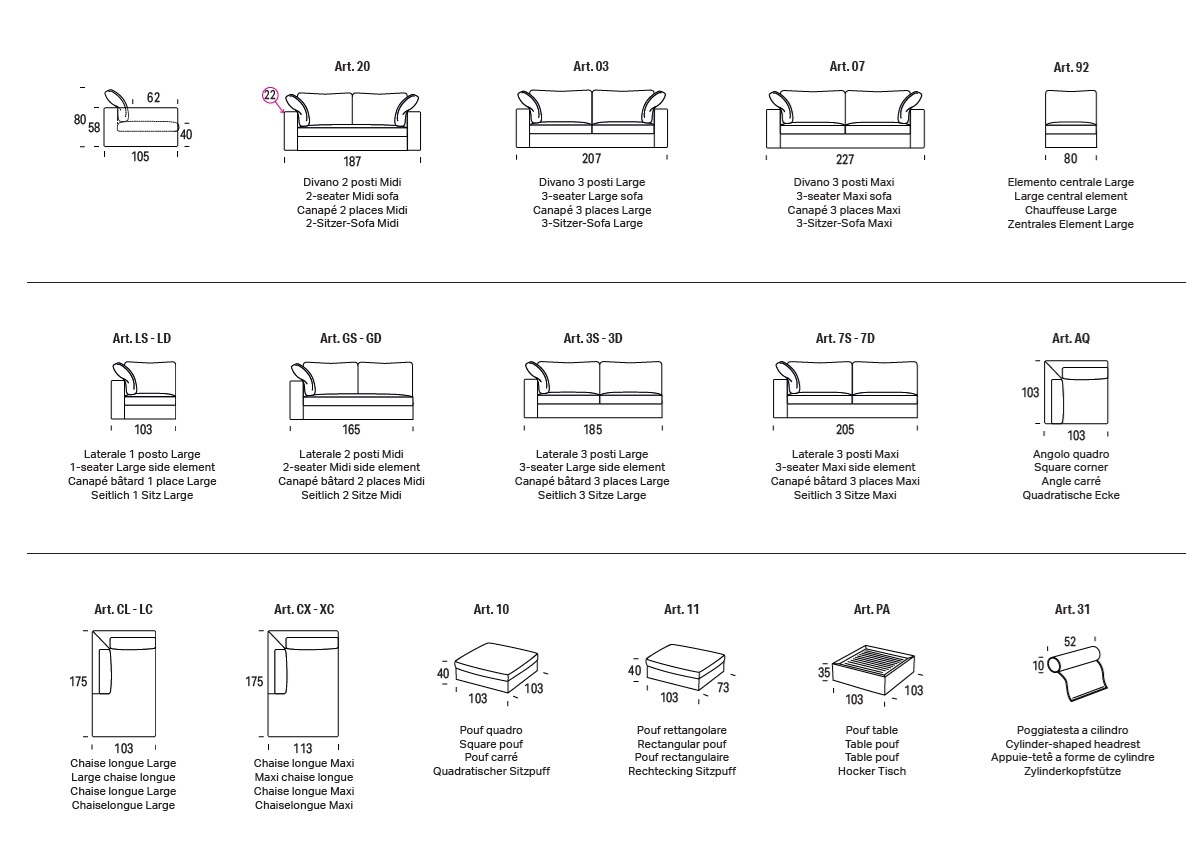 62
80
58
40
105

Art. 20
22
187
Divano 2 posti Midi
2-seater Midi sofa
Canapé 2 places Midi
2-Sitzer-Sofa Midi

Art. 03
207
Divano 3 posti Large
3-seater Large sofa
Canapé 3 places Large
3-Sitzer-Sofa Large

Art. 07
227
Divano 3 posti Maxi
3-seater Maxi sofa
Canapé 3 places Maxi
3-Sitzer-Sofa Maxi

Art. 92
80
Elemento centrale Large
Large central element
Chauffeuse Large
Zentrales Element Large

Art. LS - LD
103
Laterale 1 posto Large
1-seater Large side element
Canapé bâtard 1 place Large
Seitlich 1 Sitz Large

Art. GS - GD
165
Laterale 2 posti Midi
2-seater Midi side element
Canapé bâtard 2 places Midi
Seitlich 2 Sitze Midi

Art. 3S - 3D
185
Laterale 3 posti Large
3-seater Large side element
Canapé bâtard 3 places Large
Seitlich 3 Sitze Large

Art. 7S - 7D
205
Laterale 3 posti Maxi
3-seater Maxi side element
Canapé bâtard 3 places Maxi
Seitlich 3 Sitze Maxi

Art. AQ
103
103
Angolo quadro
Square corner
Angle carré
Quadratische Ecke

Art. CL - LC
175
103
Chaise longue Large
Large chaise longue
Chaise longue Large
Chaiselongue Large

Art. CX - XC
175
113
Chaise longue Maxi
Maxi chaise longue
Chaise longue Maxi
Chaiselongue Maxi

Art. 10
40
103
103
Pouf quadro
Square pouf
Pouf carré
Quadratischer Sitzpuff

Art. 11
40
103
73
Pouf rettangolare
Rectangular pouf
Pouf rectangulaire
Rechtecking Sitzpuff

Art. PA
35
103
103
Pouf table
Table pouf
Table pouf
Hocker Tisch

Art. 31
52
10
Poggiatesta a cilindro
Cylinder-shaped headrest
Appuie-tetê a forme de cylindre
Zylinderkopfstütze