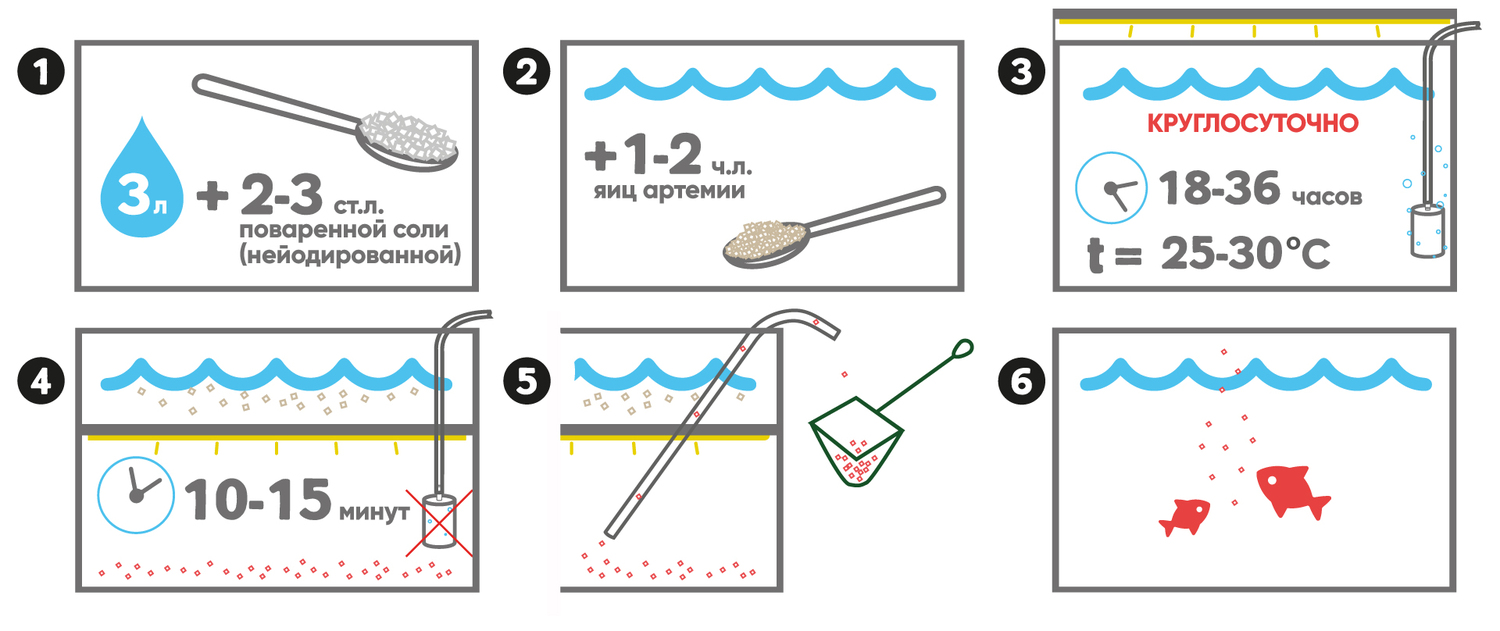 1

3л + 2-3 ст.л. поваренной соли (нейодированной)

2

+ 1-2 ч.л. яиц артемии

3

КРУГЛОСУТОЧНО

18-36 часов

t = 25-30°C

4

10-15 минут

5

6